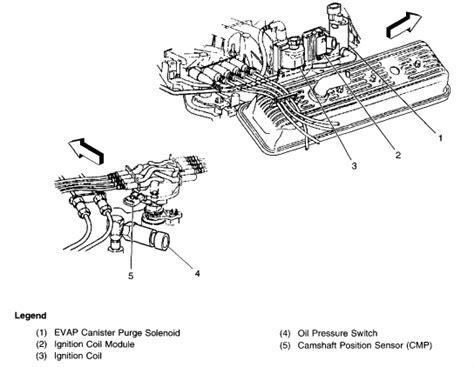 1

2

3

5

4

Legend

(1) EVAP Canister Purge Solenoid
(2) Ignition Coil Module
(3) Ignition Coil

(4) Oil Pressure Switch
(5) Camshaft Position Sensor (CMP)